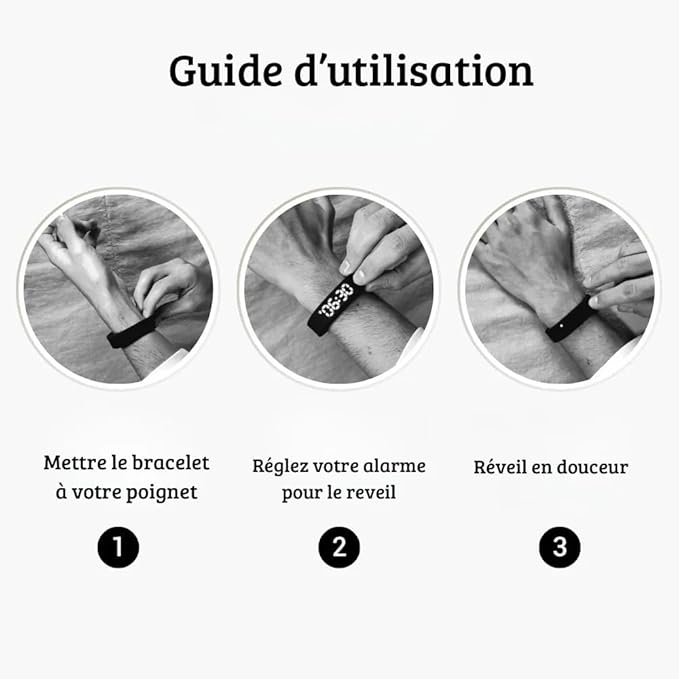 Guide d'utilisation

06:30

Mettre le bracelet à votre poignet

1

Réglez votre alarme pour le reveil

2

Réveil en douceur

3